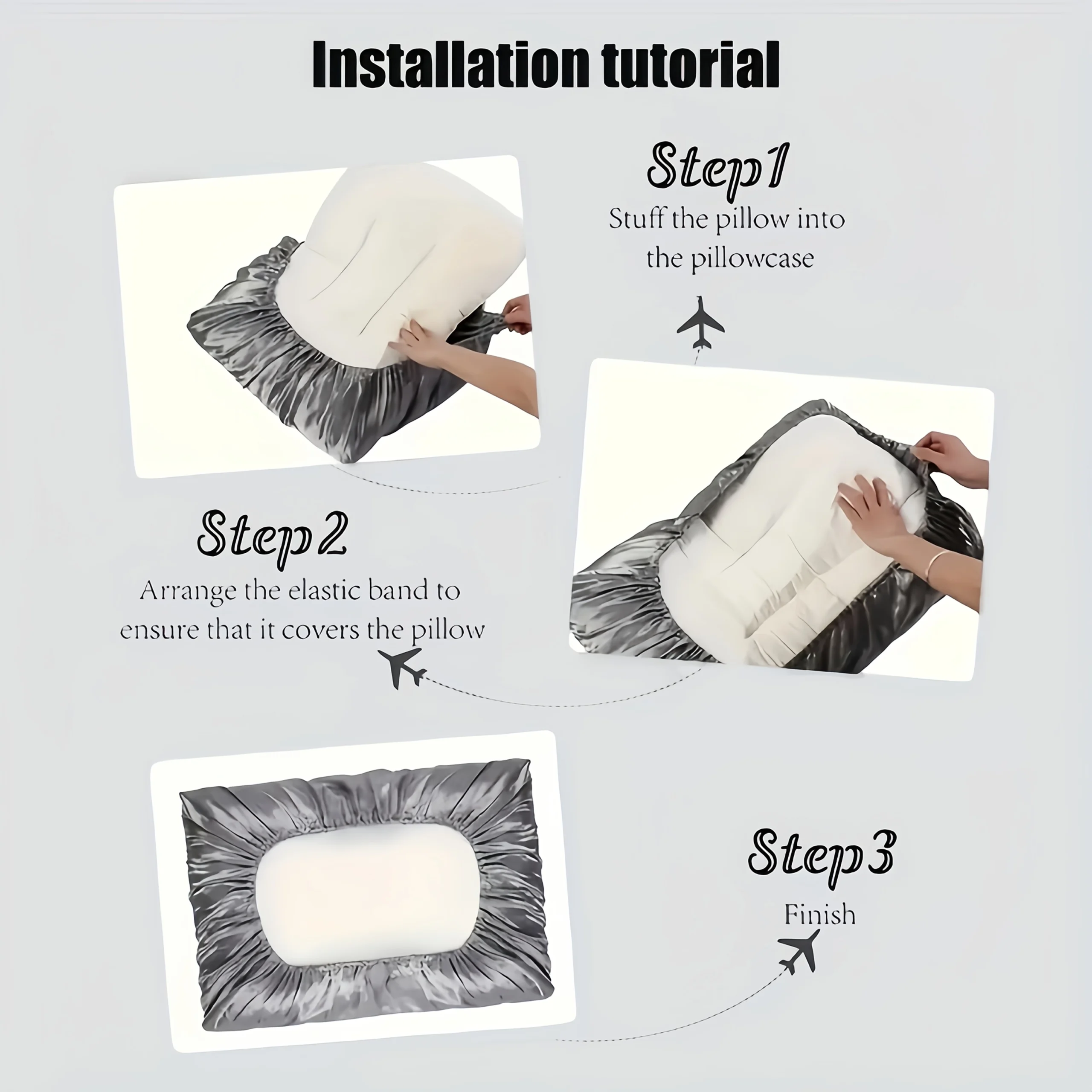 Installation tutorial

Step1
Stuff the pillow into the pillowcase

Step2
Arrange the elastic band to ensure that it covers the pillow

Step3
Finish